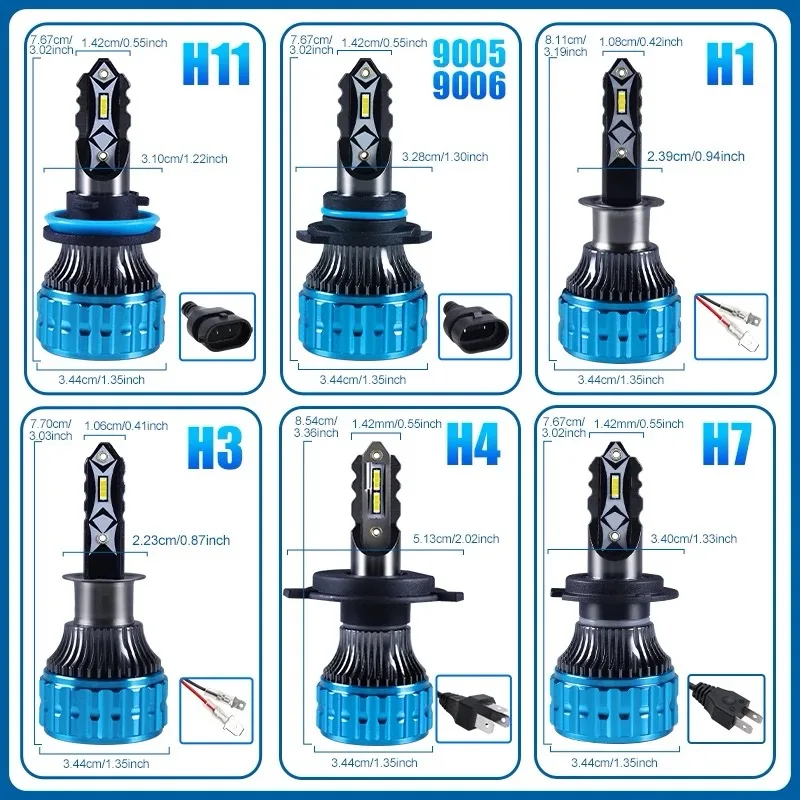 7.67cm/
3.02inch
1.42cm/0.55inch
H11
3.10cm/1.22inch
3.44cm/1.35inch

7.67cm/
3.02inch
1.42cm/0.55inch
9005
9006
3.28cm/1.30inch
3.44cm/1.35inch

8.11cm/
3.19inch
1.08cm/0.42inch
H1
2.39cm/0.94inch
3.44cm/1.35inch

7.70cm/
3.03inch
1.06cm/0.41inch
H3
2.23cm/0.87inch
3.44cm/1.35inch

8.54cm/
3.36inch
1.42mm/0.55inch
H4
5.13cm/2.02inch
3.44cm/1.35inch

7.67cm/
3.02inch
1.42mm/0.55inch
H7
3.40cm/1.33inch
3.44cm/1.35inch